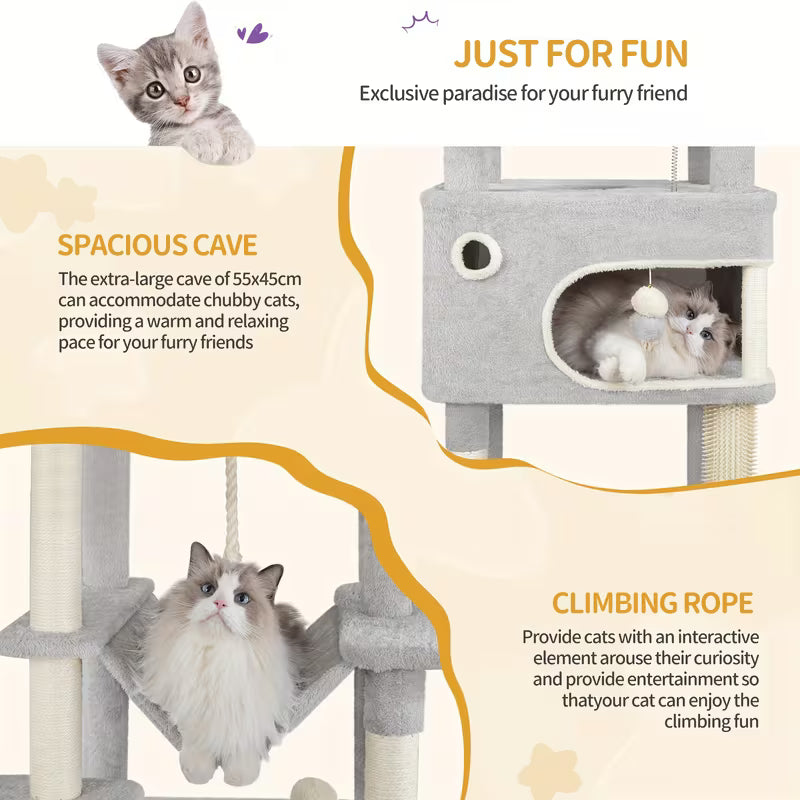 JUST FOR FUN
Exclusive paradise for your furry friend

SPACIOUS CAVE
The extra-large cave of 55x45cm can accommodate chubby cats, providing a warm and relaxing pace for your furry friends

CLIMBING ROPE
Provide cats with an interactive element arouse their curiosity and provide entertainment so thatyour cat can enjoy the climbing fun