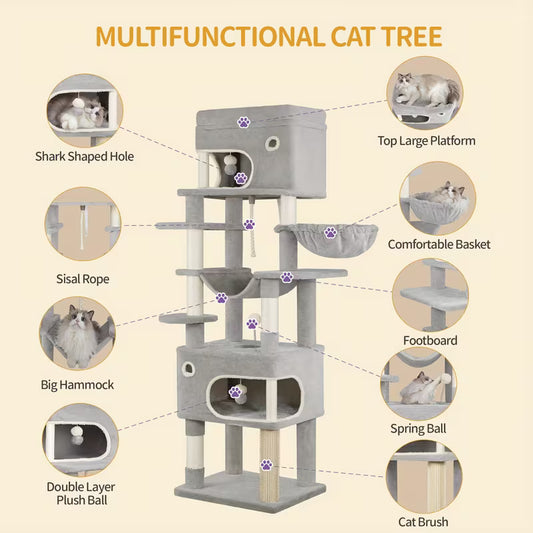 MULTIFUNCTIONAL CAT TREE

Shark Shaped Hole

Sisal Rope

Big Hammock

Double Layer Plush Ball

Top Large Platform

Comfortable Basket

Footboard

Spring Ball

Cat Brush